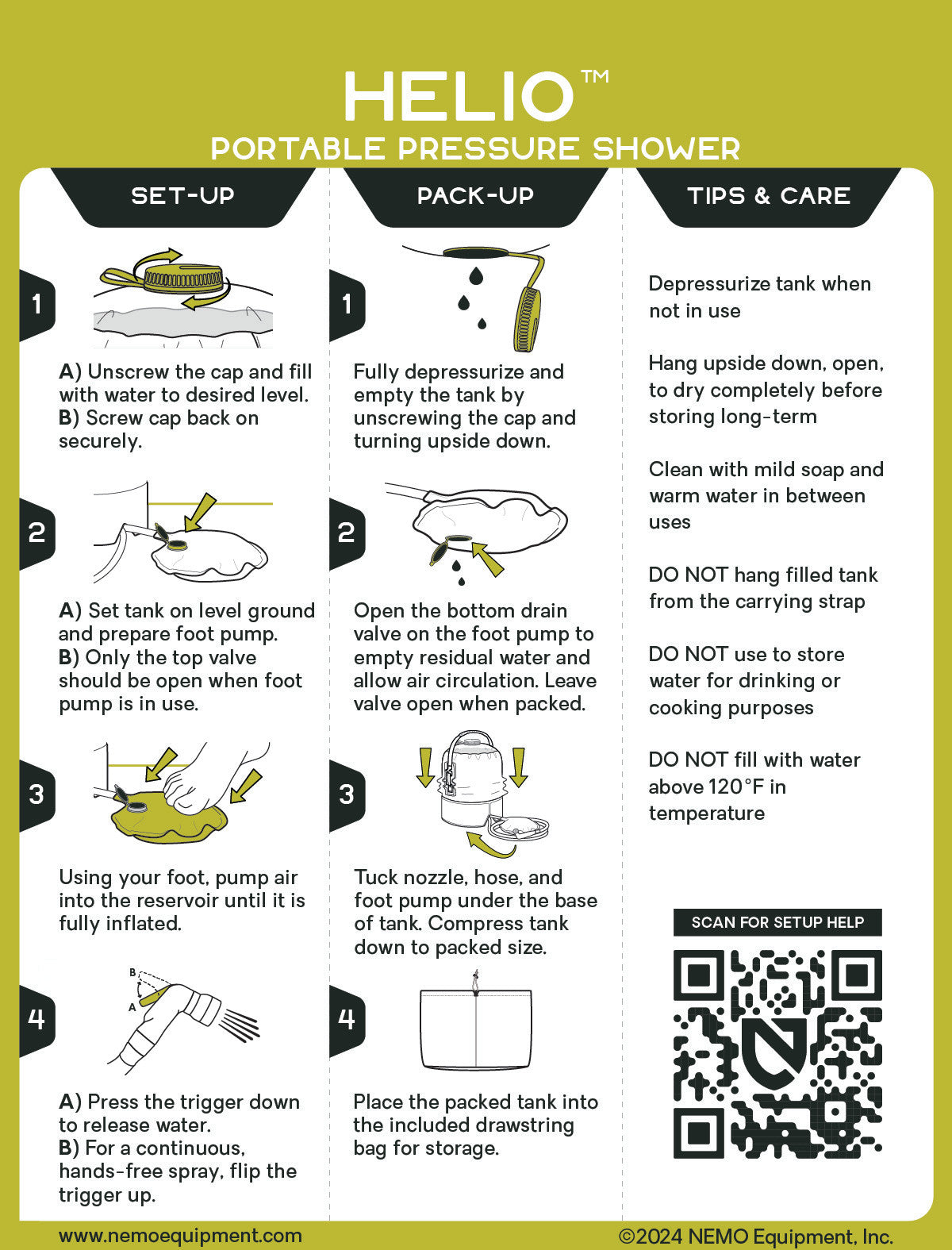 HELIO™
PORTABLE PRESSURE SHOWER

SET-UP

1

A) Unscrew the cap and fill with water to desired level.
B) Screw cap back on securely.

2

A) Set tank on level ground and prepare foot pump.
B) Only the top valve should be open when foot pump is in use.

3

Using your foot, pump air into the reservoir until it is fully inflated.

4

B
A

A) Press the trigger down to release water.
B) For a continuous, hands-free spray, flip the trigger up.

PACK-UP

1

Fully depressurize and empty the tank by unscrewing the cap and turning upside down.

2

Open the bottom drain valve on the foot pump to empty residual water and allow air circulation. Leave valve open when packed.

3

Tuck nozzle, hose, and foot pump under the base of tank. Compress tank down to packed size.

4

Place the packed tank into the included drawstring bag for storage.

TIPS & CARE

Depressurize tank when not in use

Hang upside down, open, to dry completely before storing long-term

Clean with mild soap and warm water in between uses

DO NOT hang filled tank from the carrying strap

DO NOT use to store water for drinking or cooking purposes

DO NOT fill with water above 120°F in temperature

SCAN FOR SETUP HELP

www.nemoequipment.com
©2024 NEMO Equipment, Inc.